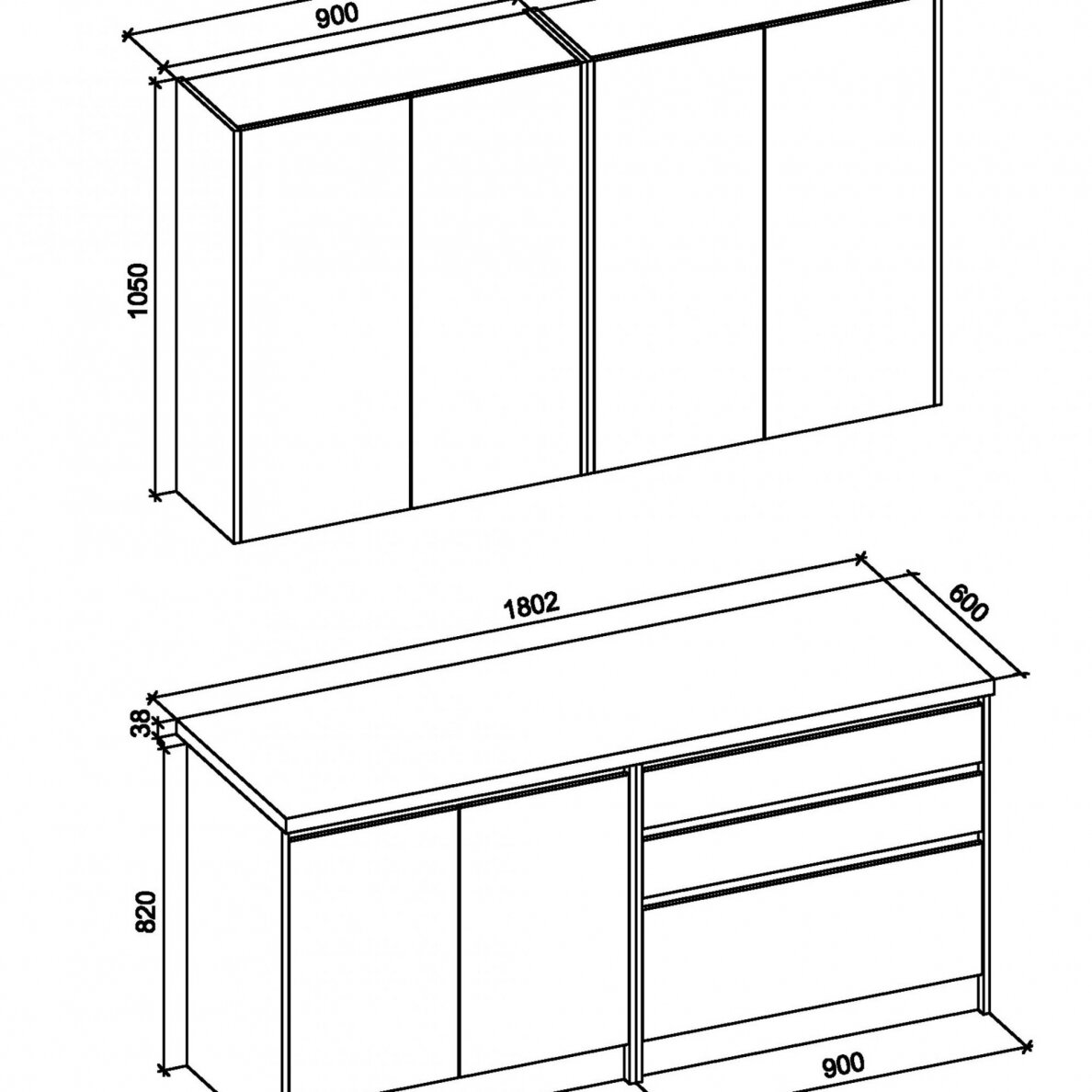 900
1050
1802
600
38
820
900