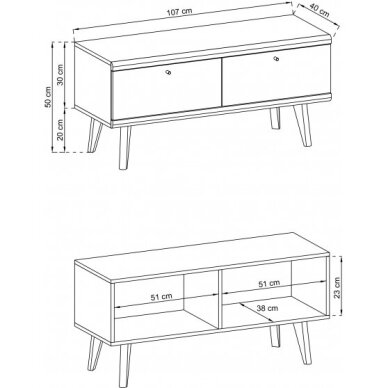 107 cm
40 cm
50 cm
30 cm
20 cm

51 cm
51 cm
38 cm
23 cm