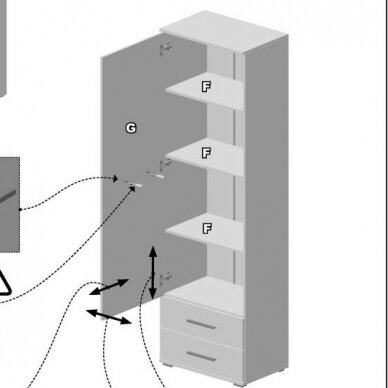 F
G
F
F