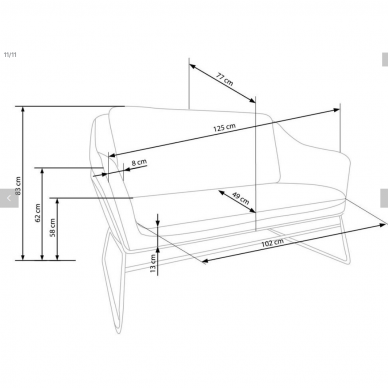 11/11

77 cm

125 cm

8 cm

83 cm

62 cm

58 cm

49 cm

13 cm

102 cm