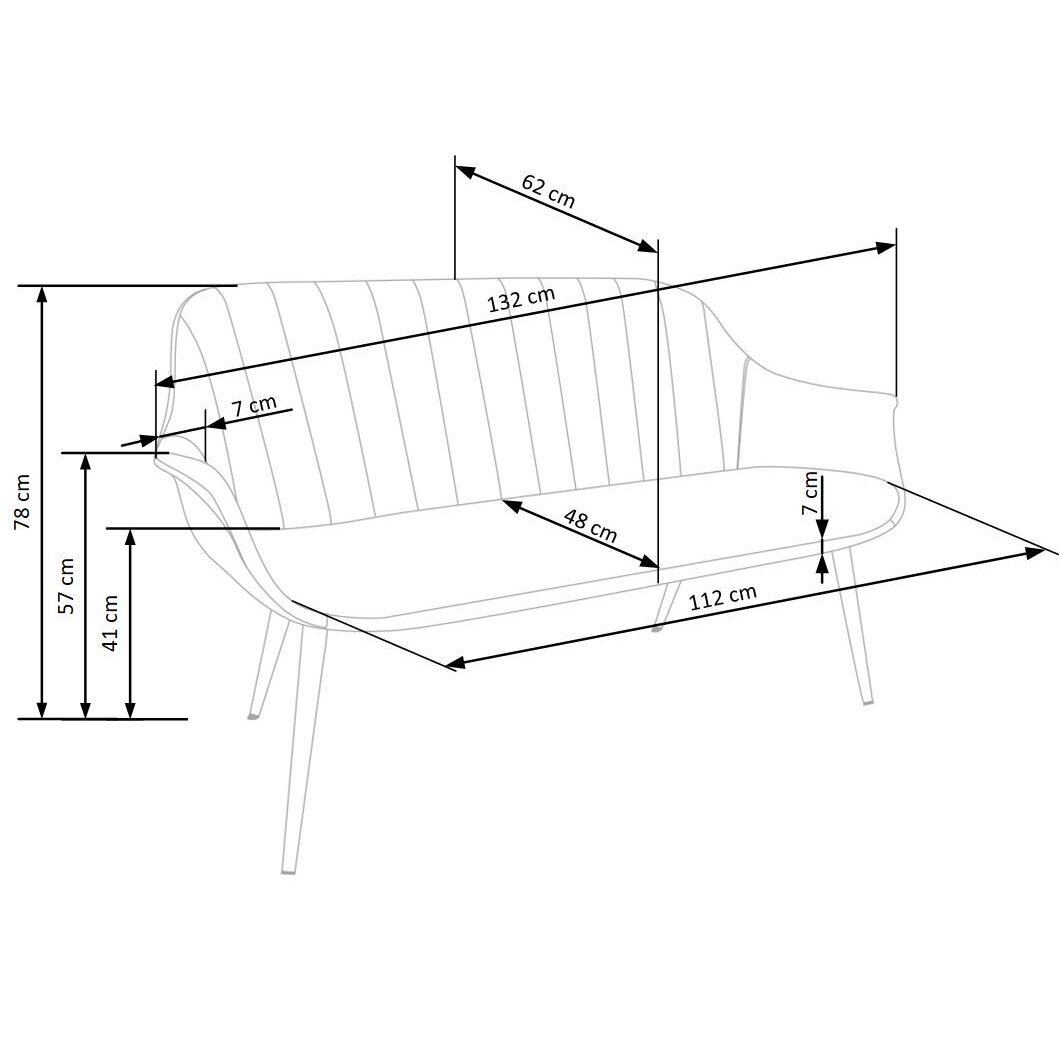 62 cm
132 cm
7 cm
78 cm
57 cm
41 cm
48 cm
7 cm
112 cm