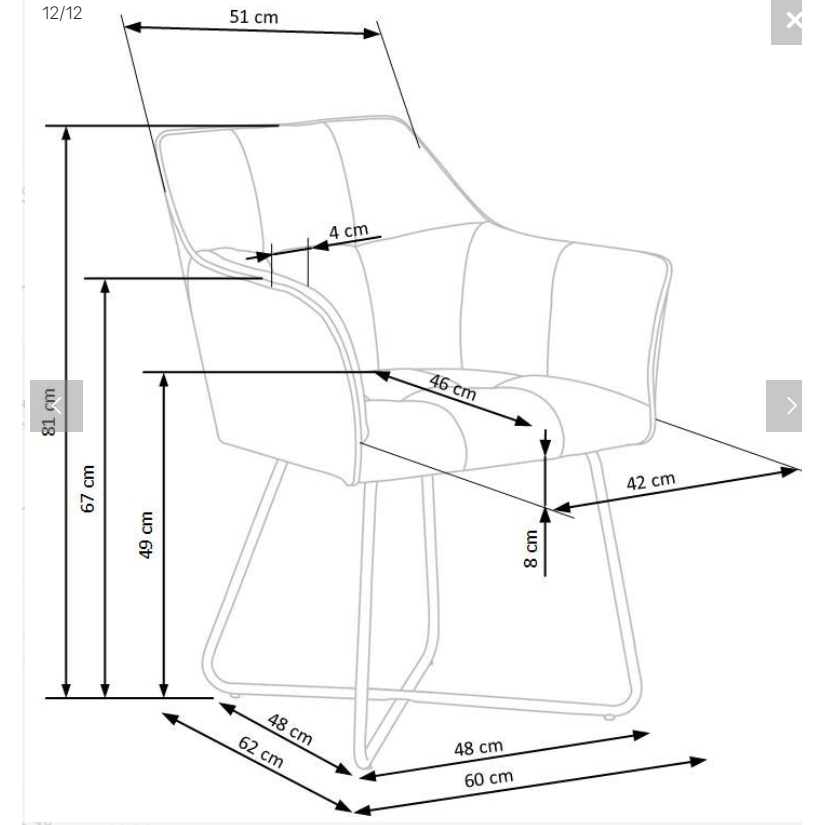 12/12

51 cm

4 cm

81 cm

67 cm

49 cm

46 cm

42 cm

8 cm

48 cm

62 cm

48 cm

60 cm