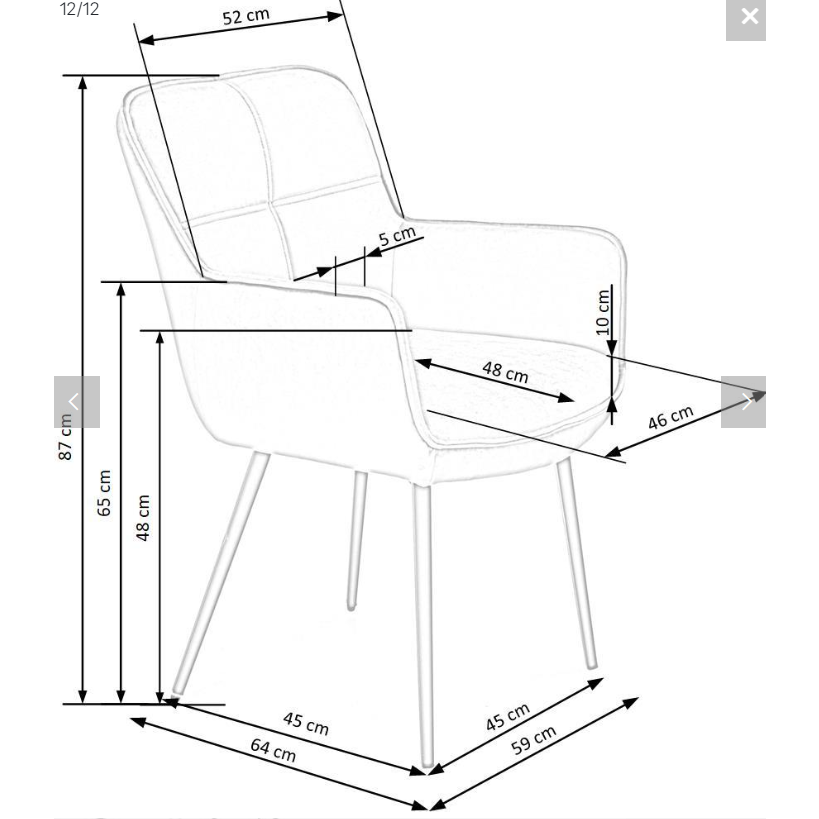 12/12

×

52 cm

5 cm

10 cm

48 cm

46 cm

87 cm

65 cm

48 cm

45 cm

64 cm

45 cm

59 cm