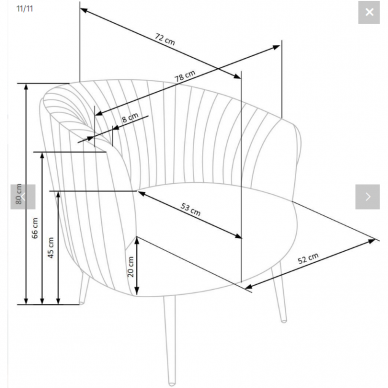 11/11

×

72 cm

78 cm

8 cm

80 cm

66 cm

45 cm

53 cm

20 cm

52 cm