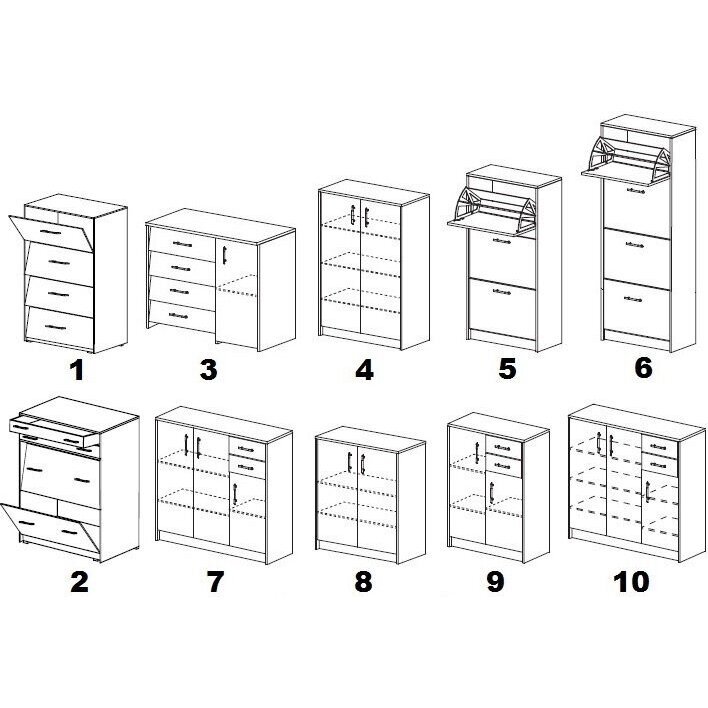 1 3 4 5 6

2 7 8 9 10